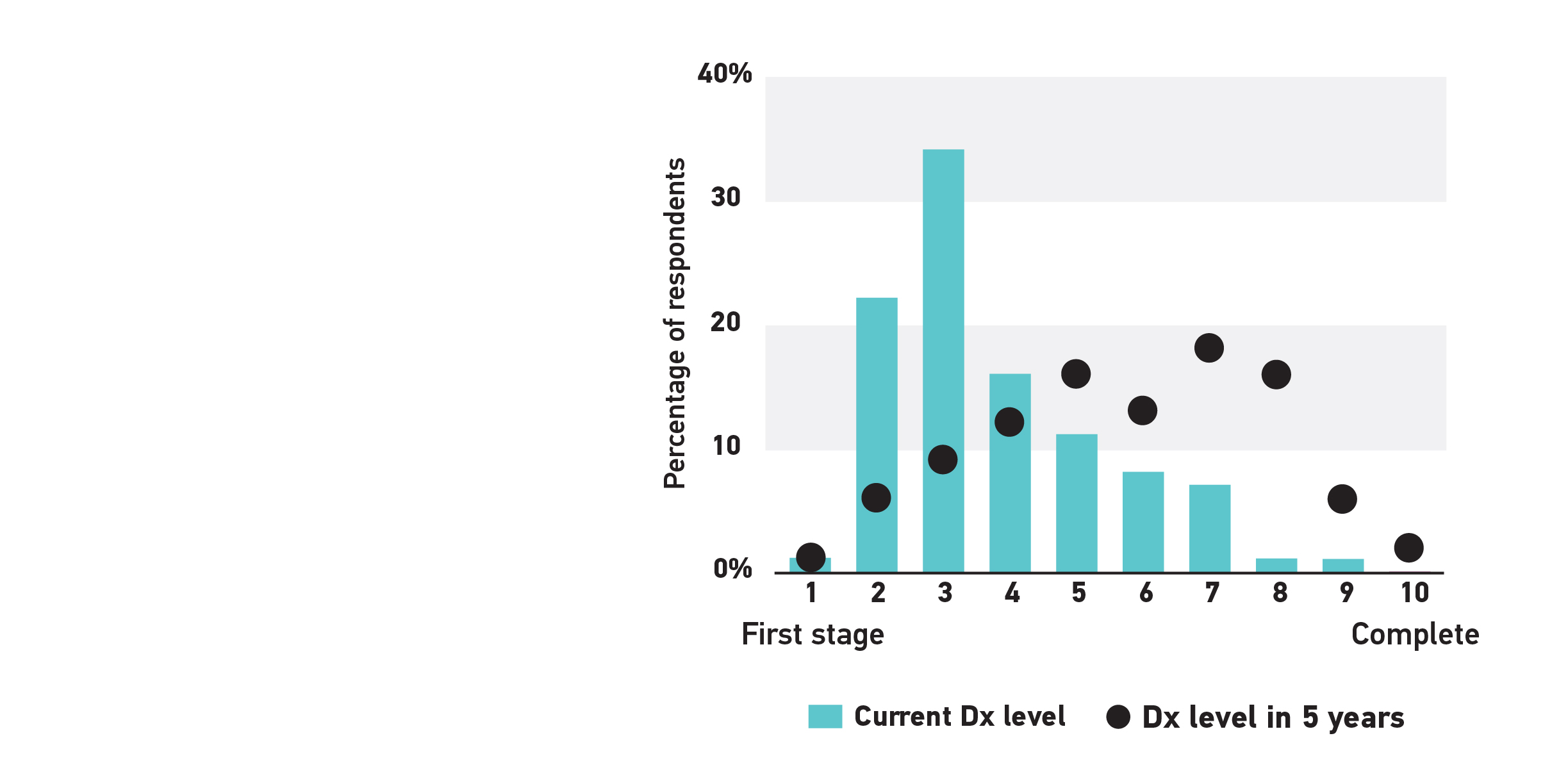 40%
30
20
10
0%

Percentage of respondents

1 2 3 4 5 6 7 8 9 10

First stage
Complete

Current Dx level
Dx level in 5 years